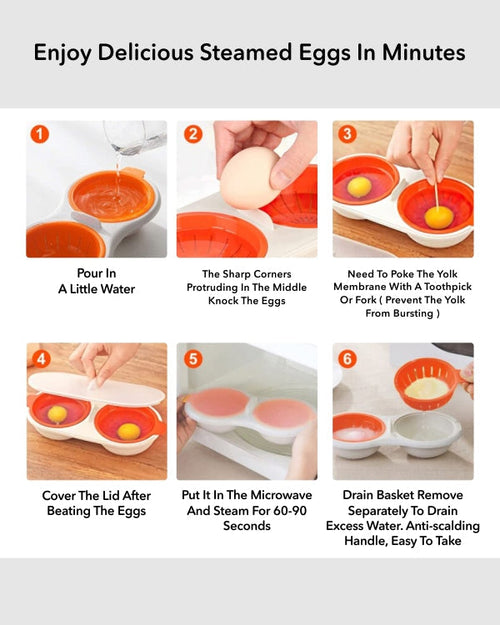 Enjoy Delicious Steamed Eggs In Minutes

1

Pour In A Little Water

2

The Sharp Corners Protruding In The Middle Knock The Eggs

3

Need To Poke The Yolk Membrane With A Toothpick Or Fork ( Prevent The Yolk From Bursting )

4

Cover The Lid After Beating The Eggs

5

Put It In The Microwave And Steam For 60-90 Seconds

6

Drain Basket Remove Separately To Drain Excess Water. Anti-scalding Handle, Easy To Take